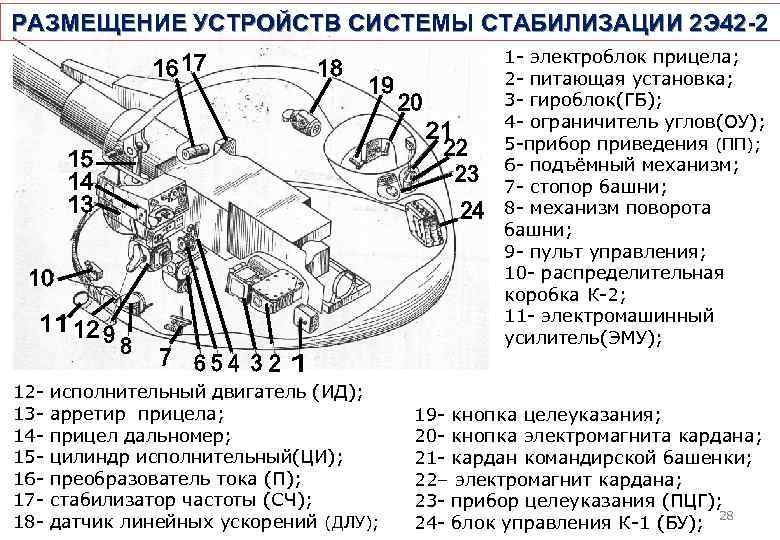 РАЗМЕЩЕНИЕ УСТРОЙСТВ СИСТЕМЫ СТАБИЛИЗАЦИИ 2Э42-2

16 17 18 19 20 21 22 23 24 15 14 13 10 11 12 9 8 7 6 5 4 3 2 1

1- электроблок прицела;
2- питающая установка;
3- гироблок(ГБ);
4- ограничитель углов(ОУ);
5-прибор приведения (ПП);
6- подъёмный механизм;
7- стопор башни;
8- механизм поворота башни;
9- пульт управления;
10- распределительная коробка К-2;
11- электромашинный усилитель(ЭМУ);

12- исполнительный двигатель (ИД);
13- арретир прицела;
14- прицел дальномер;
15- цилиндр исполнительный(ЦИ);
16- преобразователь тока (П);
17- стабилизатор частоты (СЧ);
18- датчик линейных ускорений (ДЛУ);

19- кнопка целеуказания;
20- кнопка электромагнита кардана;
21- кардан командирской башенки;
22– электромагнит кардана;
23- прибор целеуказания (ПЦГ);
24- блок управления К-1 (БУ);

28