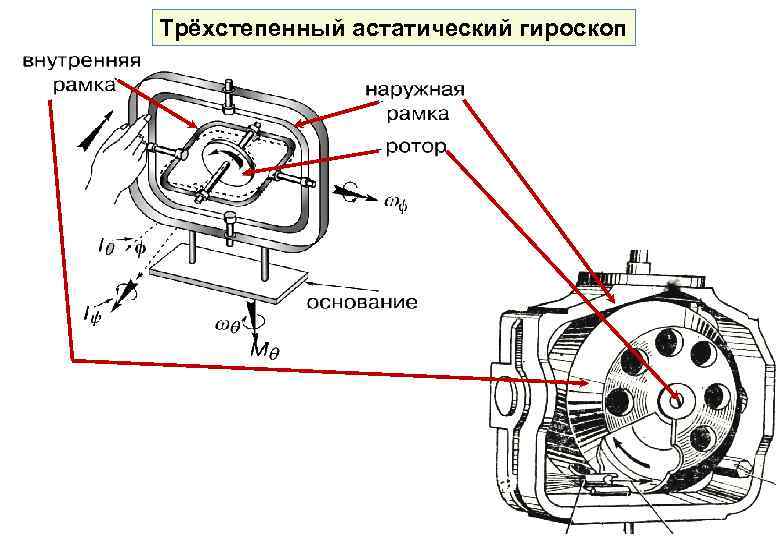 Трёхстепенный астатический гироскоп

внутренняя рамка

наружная рамка

ротор

$\omega_\phi$

$I_\theta$ $\phi$

$I_\psi$

основание

$\omega_\theta$

$M_\theta$