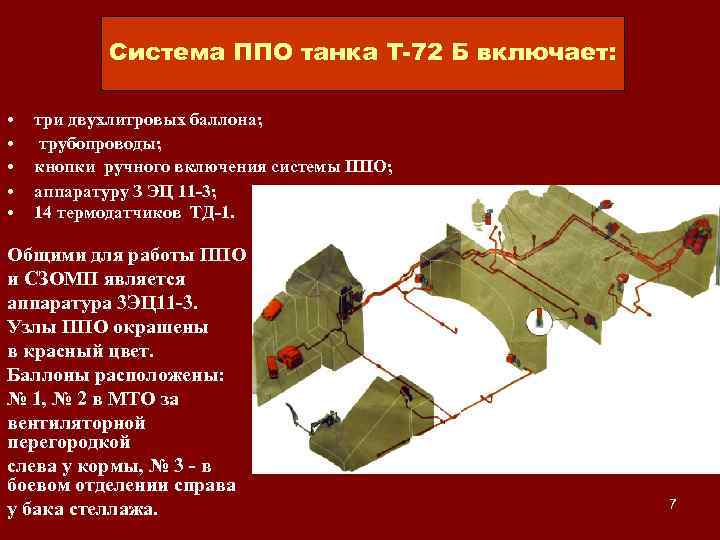 Система ППО танка Т-72 Б включает:

• три двухлитровых баллона;
• трубопроводы;
• кнопки ручного включения системы ППО;
• аппаратуру 3 ЭЦ 11-3;
• 14 термодатчиков ТД-1.

Общими для работы ППО и СЗОМП является аппаратура 3ЭЦ11-3. Узлы ППО окрашены в красный цвет. Баллоны расположены: № 1, № 2 в МТО за вентиляторной перегородкой слева у кормы, № 3 - в боевом отделении справа у бака стеллажа.

7