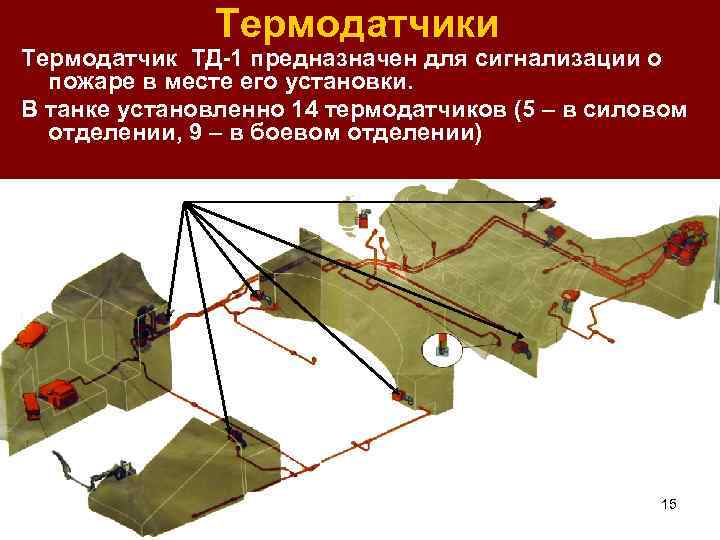 Термодатчики

Термодатчик ТД-1 предназначен для сигнализации о пожаре в месте его установки.

В танке установленно 14 термодатчиков (5 – в силовом отделении, 9 – в боевом отделении)

15