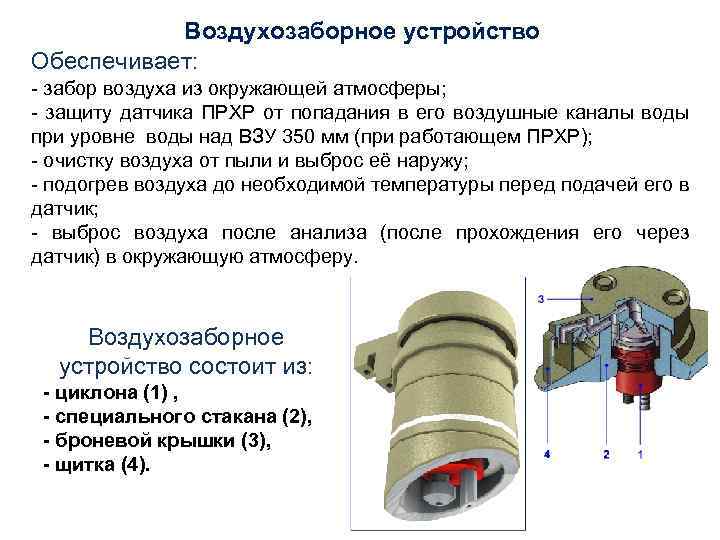 Воздухозаборное устройство

Обеспечивает:

- забор воздуха из окружающей атмосферы;
- защиту датчика ПРХР от попадания в его воздушные каналы воды при уровне воды над ВЗУ 350 мм (при работающем ПРХР);
- очистку воздуха от пыли и выброс её наружу;
- подогрев воздуха до необходимой температуры перед подачей его в датчик;
- выброс воздуха после анализа (после прохождения его через датчик) в окружающую атмосферу.

Воздухозаборное устройство состоит из:

- циклона (1) ,
- специального стакана (2),
- броневой крышки (3),
- щитка (4).

3

4

2

1