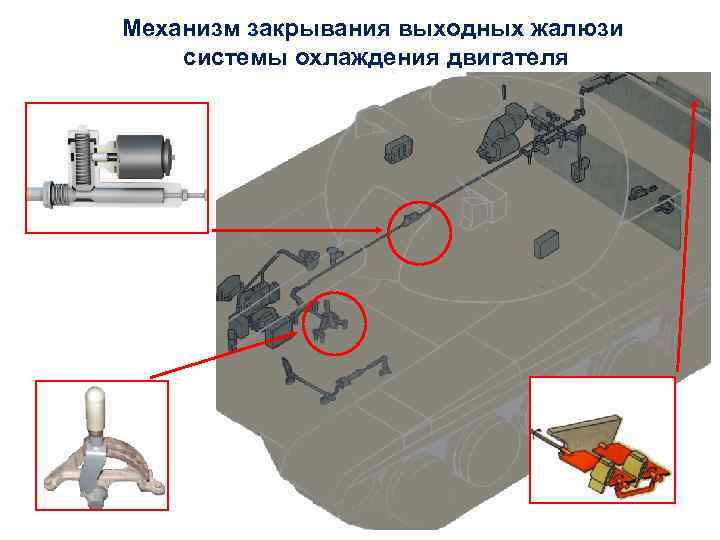 Механизм закрывания выходных жалюзи системы охлаждения двигателя