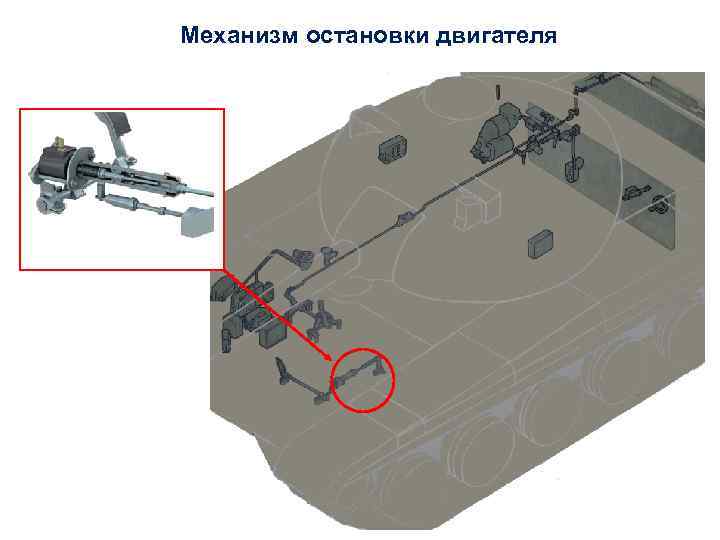 Механизм остановки двигателя