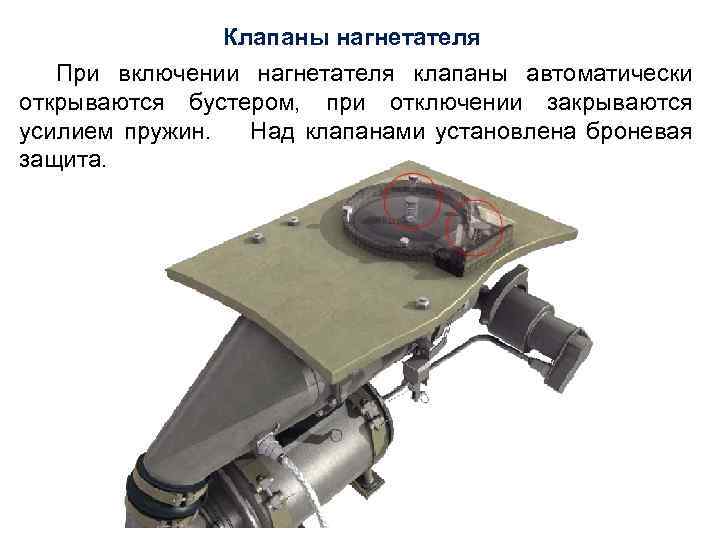 Клапаны нагнетателя

При включении нагнетателя клапаны автоматически открываются бустером, при отключении закрываются усилием пружин. Над клапанами установлена броневая защита.