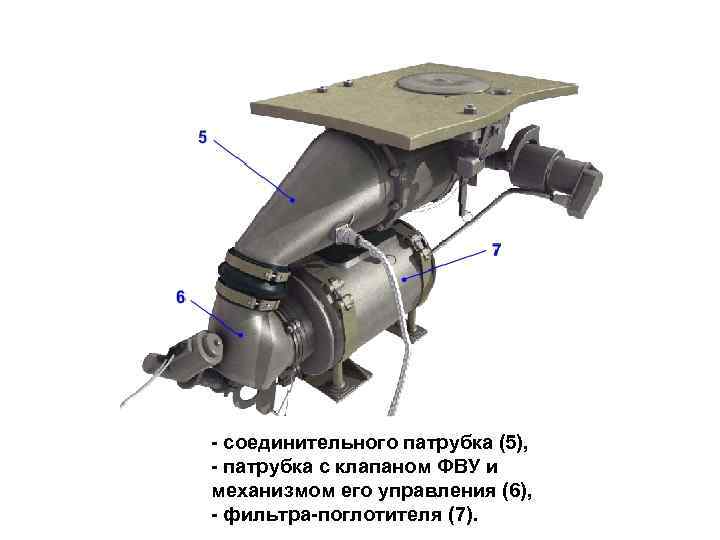 5

7

6

- соединительного патрубка (5),
- патрубка с клапаном ФВУ и механизмом его управления (6),
- фильтра-поглотителя (7).