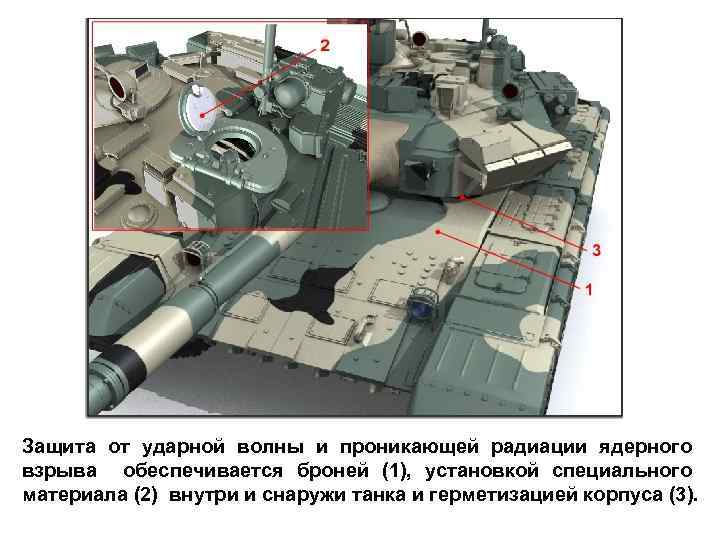 2

3

1

Защита от ударной волны и проникающей радиации ядерного взрыва обеспечивается броней (1), установкой специального материала (2) внутри и снаружи танка и герметизацией корпуса (3).