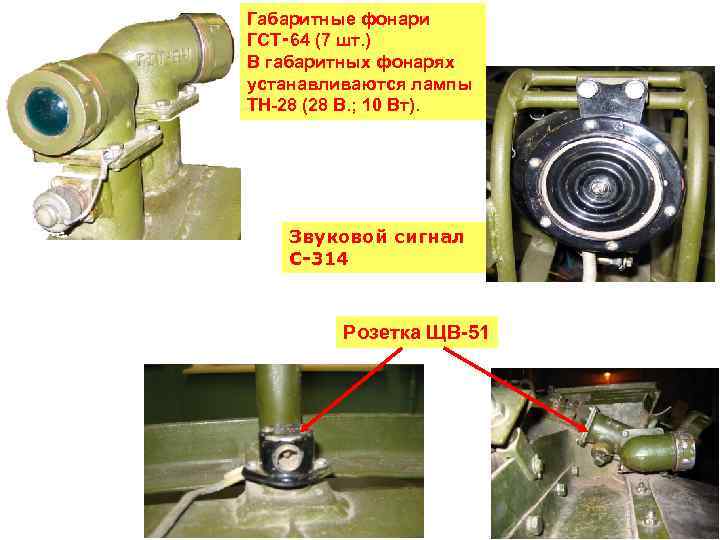 Габаритные фонари ГСТ-64 (7 шт.)
В габаритных фонарях устанавливаются лампы ТН-28 (28 В.; 10 Вт).

Звуковой сигнал С-314

Розетка ЩВ-51