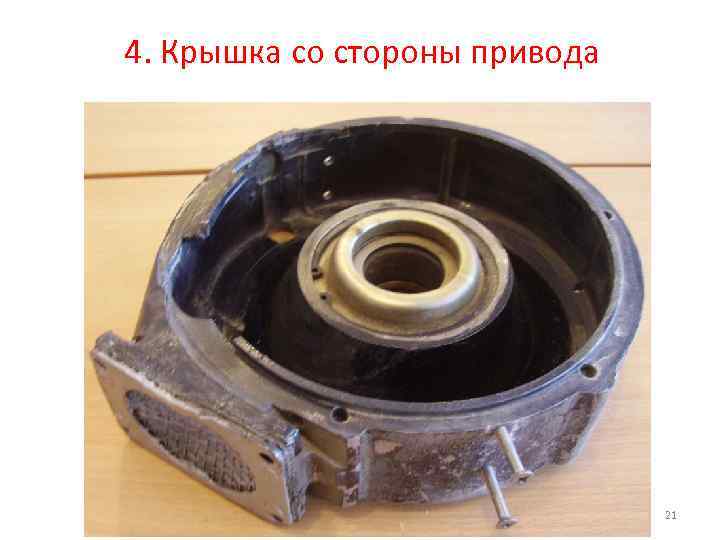 4. Крышка со стороны привода

21