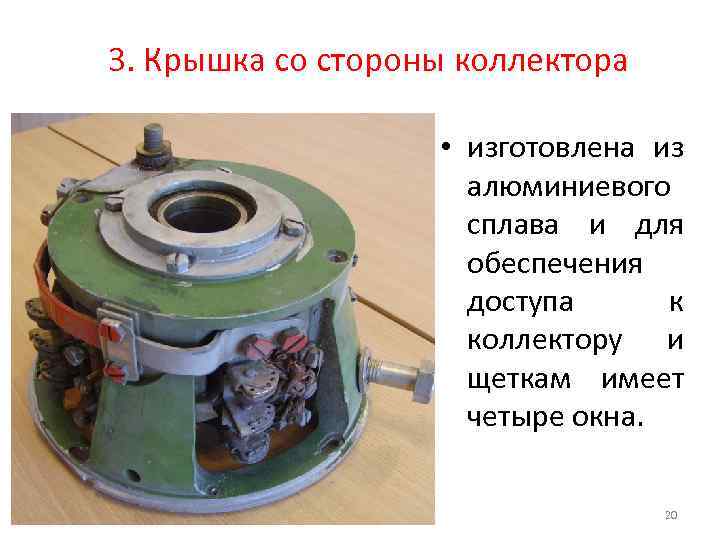 3. Крышка со стороны коллектора

• изготовлена из алюминиевого сплава и для обеспечения доступа к коллектору и щеткам имеет четыре окна.

20