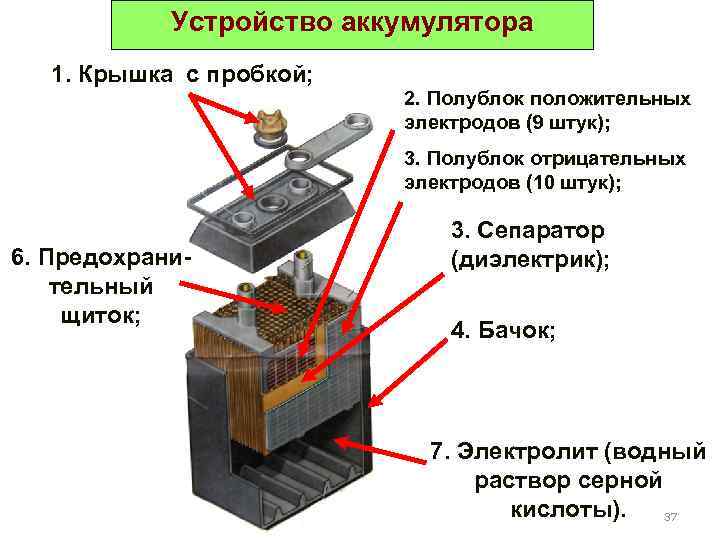 Устройство аккумулятора

1. Крышка с пробкой;

2. Полублок положительных электродов (9 штук);

3. Полублок отрицательных электродов (10 штук);

3. Сепаратор (диэлектрик);

6. Предохранительный щиток;

4. Бачок;

7. Электролит (водный раствор серной кислоты).

37