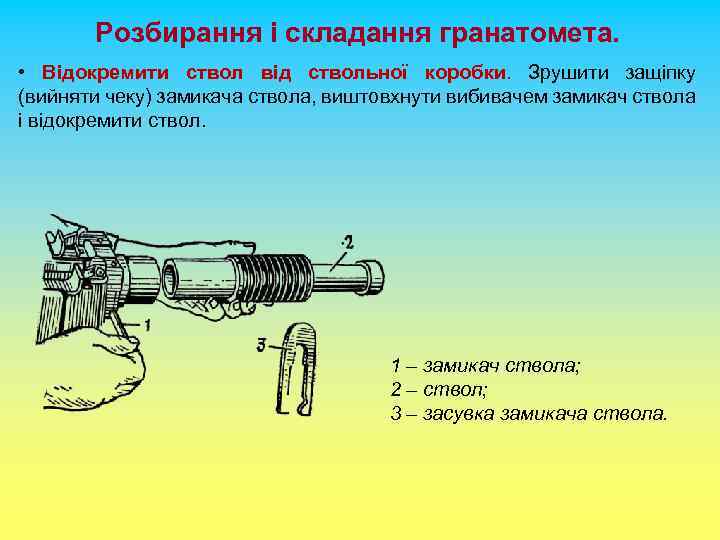 Розбирання і складання гранатомета.

• Відокремити ствол від ствольної коробки. Зрушити защіпку (вийняти чеку) замикача ствола, виштовхнути вибивачем замикач ствола і відокремити ствол.

2

1

3

1 – замикач ствола;
2 – ствол;
3 – засувка замикача ствола.