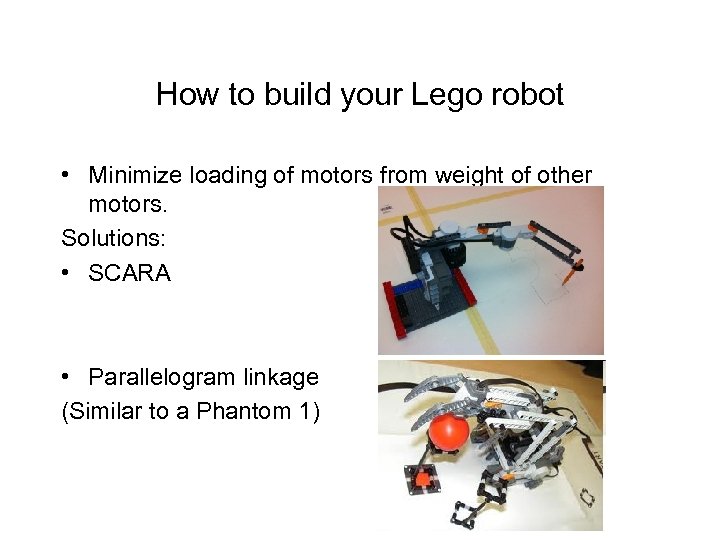 How to build your Lego robot

• Minimize loading of motors from weight of other motors.

Solutions:

• SCARA

• Parallelogram linkage

(Similar to a Phantom 1)