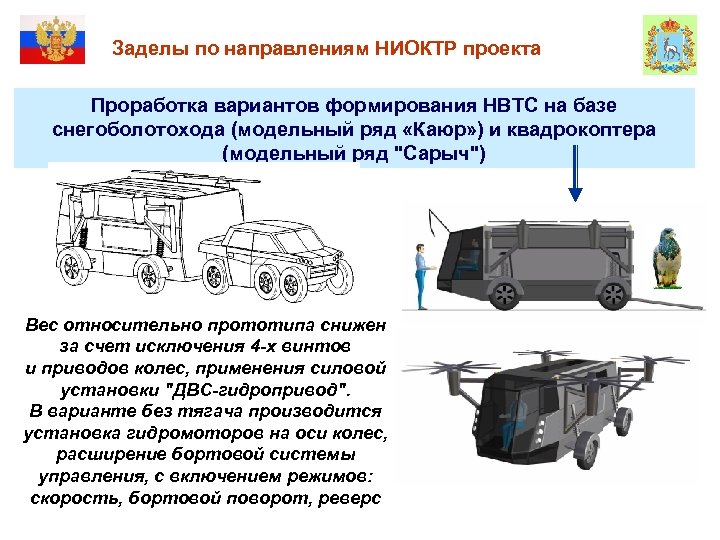 Заделы по направлениям НИОКТР проекта

Проработка вариантов формирования НВТС на базе снегоболотохода (модельный ряд «Каюр») и квадрокоптера (модельный ряд "Сарыч")

Вес относительно прототипа снижен за счет исключения 4-х винтов и приводов колес, применения силовой установки "ДВС-гидропривод". В варианте без тягача производится установка гидромоторов на оси колес, расширение бортовой системы управления, с включением режимов: скорость, бортовой поворот, реверс