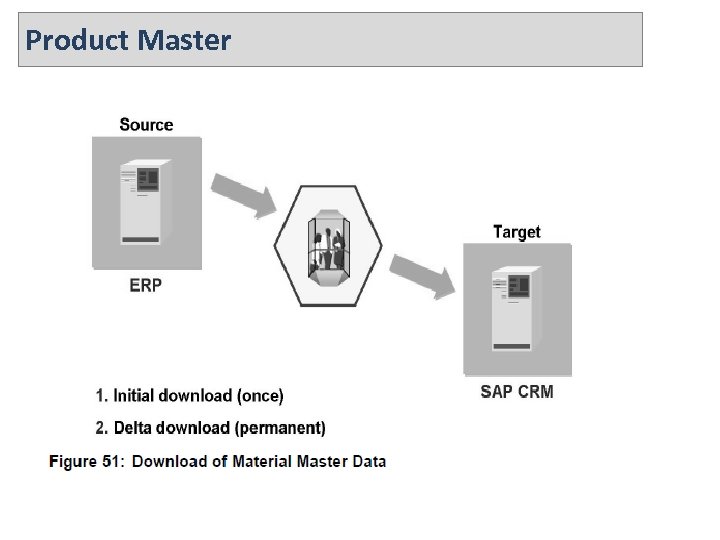 Product Master

Source

ERP

Target

SAP CRM

1. Initial download (once)

2. Delta download (permanent)

Figure 51: Download of Material Master Data