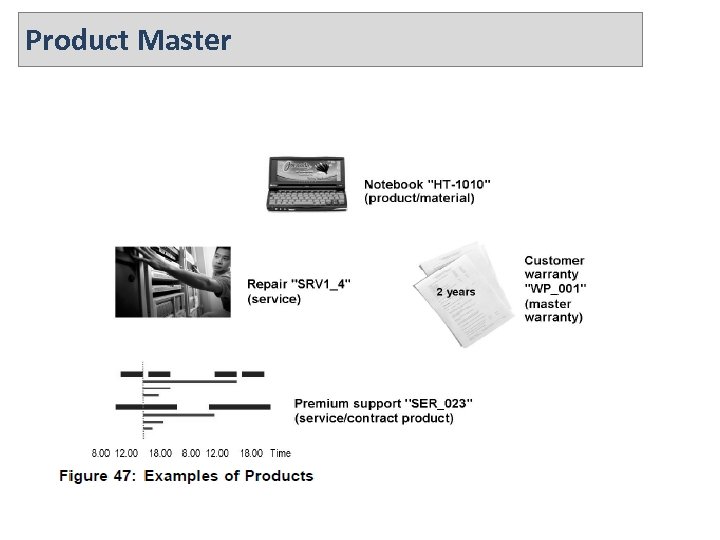 Product Master

Notebook "HT-1010"
(product/material)

Repair "SRV1_4"
(service)

2 years

Customer warranty "WP_001"
(master warranty)

Premium support "SER_023"
(service/contract product)

8.00 12.00 18.00 8.00 12.00 18.00 Time

Figure 47: Examples of Products