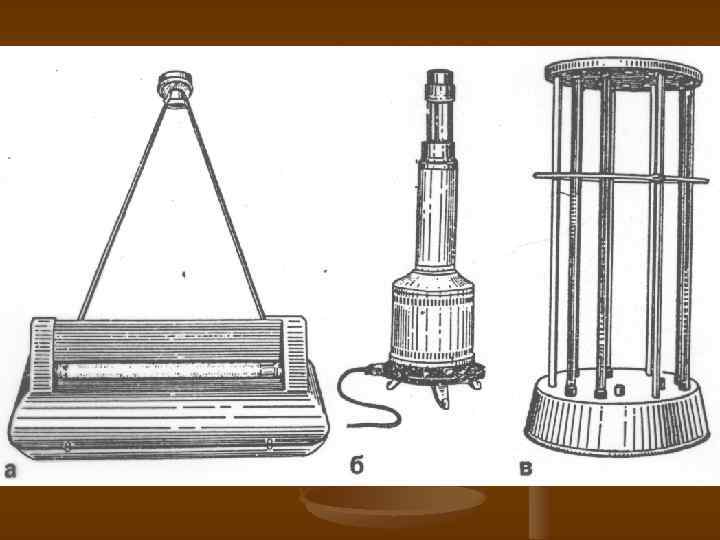 а
б
в