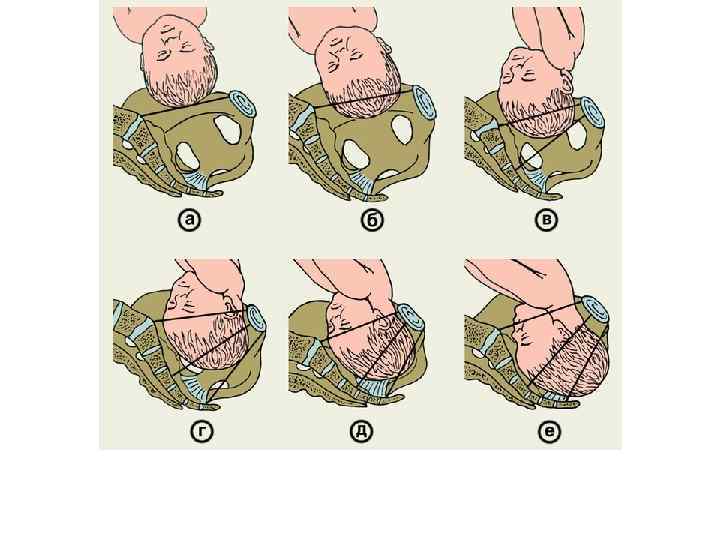 а
б
в
г
д
е