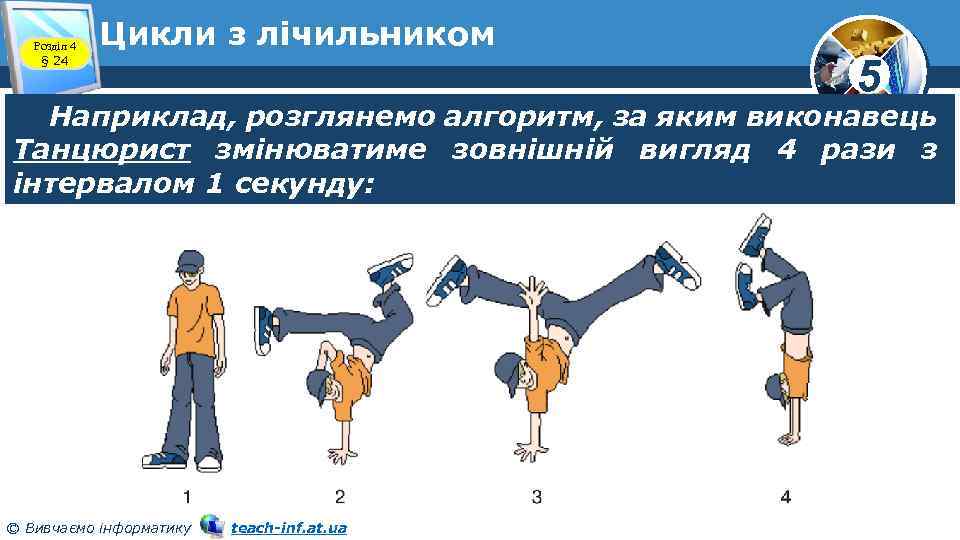 Розділ 4
§ 24

Цикли з лічильником

5

Наприклад, розглянемо алгоритм, за яким виконавець Танцюрист змінюватиме зовнішній вигляд 4 рази з інтервалом 1 секунду:

1

2

3

4

© Вивчаємо інформатику teach-inf.at.ua