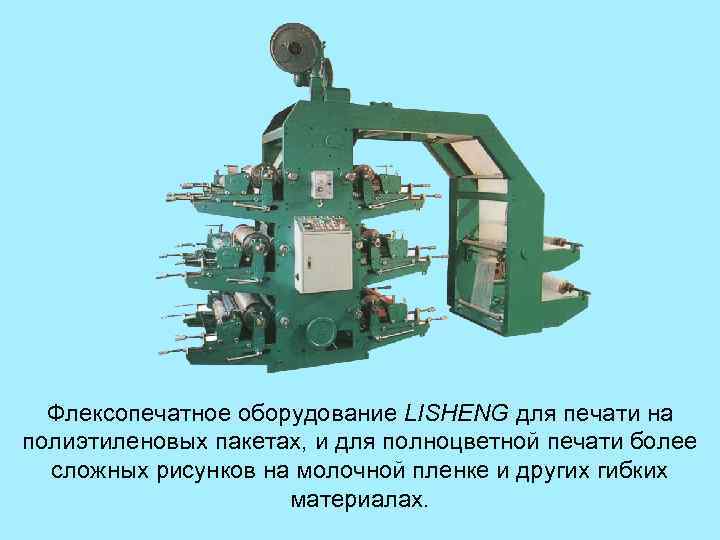 Флексопечатное оборудование LISHENG для печати на полиэтиленовых пакетах, и для полноцветной печати более сложных рисунков на молочной пленке и других гибких материалах.