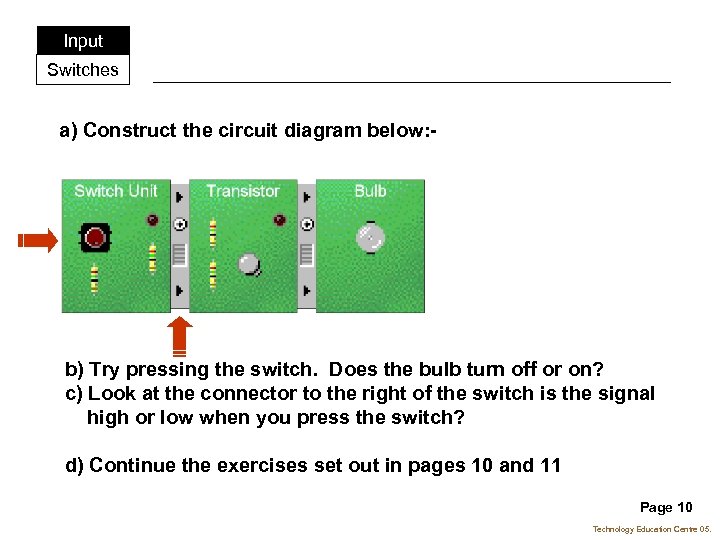 Input
Switches

a) Construct the circuit diagram below:-

Switch Unit
Transistor
Bulb

b) Try pressing the switch. Does the bulb turn off or on?
c) Look at the connector to the right of the switch is the signal high or low when you press the switch?

d) Continue the exercises set out in pages 10 and 11

Page 10

Technology Education Centre 05.