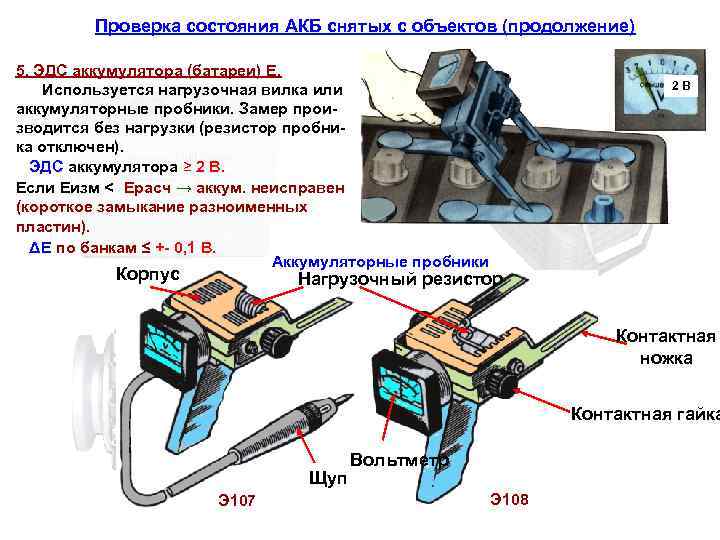 Проверка состояния АКБ снятых с объектов (продолжение)

5. ЭДС аккумулятора (батареи) Е.

Используется нагрузочная вилка или аккумуляторные пробники. Замер производится без нагрузки (резистор пробника отключен).

ЭДС аккумулятора ≥ 2 В.

Если Еизм < Ерасч → аккум. неисправен (короткое замыкание разноименных пластин).

ΔЕ по банкам ≤ +- 0,1 В.

2 В

Аккумуляторные пробники

Корпус

Нагрузочный резистор

Контактная ножка

Контактная гайка

Вольтметр

Щуп

Э107

Э108