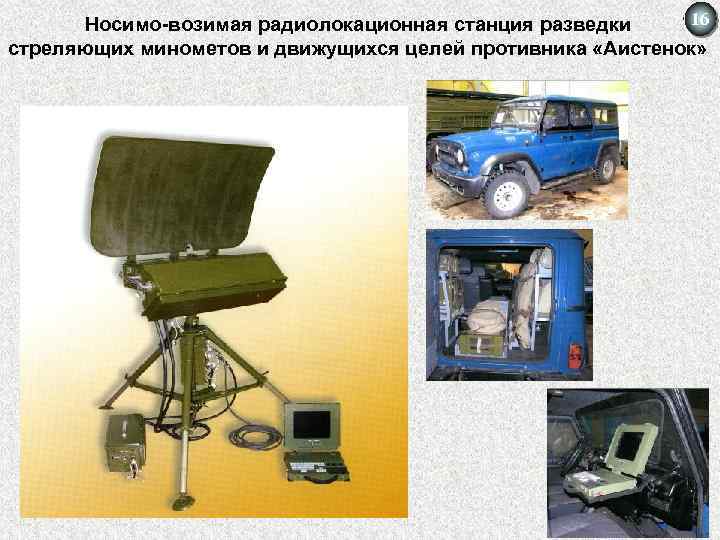 Носимо-возимая радиолокационная станция разведки стреляющих минометов и движущихся целей противника «Аистенок»

16