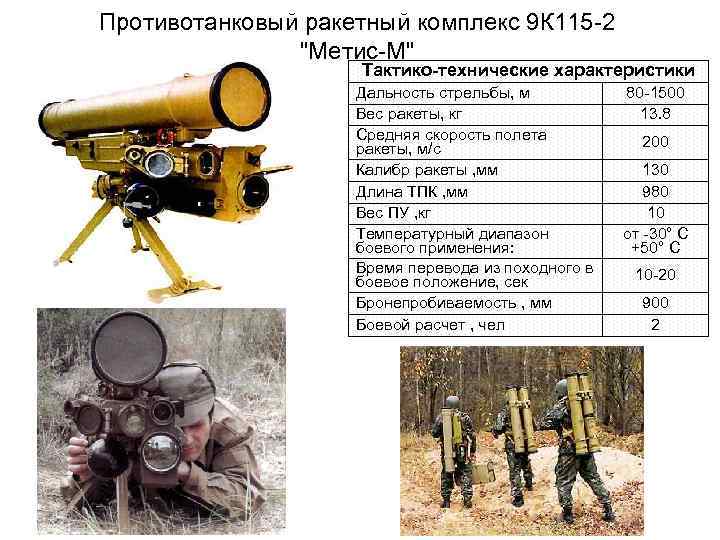 Противотанковый ракетный комплекс 9К115-2 "Метис-М"

| Тактико-технические характеристики | |
|---|---|
| Дальность стрельбы, м | 80-1500 |
| Вес ракеты, кг | 13.8 |
| Средняя скорость полета ракеты, м/с | 200 |
| Калибр ракеты ,мм | 130 |
| Длина ТПК ,мм | 980 |
| Вес ПУ ,кг | 10 |
| Температурный диапазон боевого применения: | от -30° С +50° С |
| Время перевода из походного в боевое положение, сек | 10-20 |
| Бронепробиваемость , мм | 900 |
| Боевой расчет , чел | 2 |