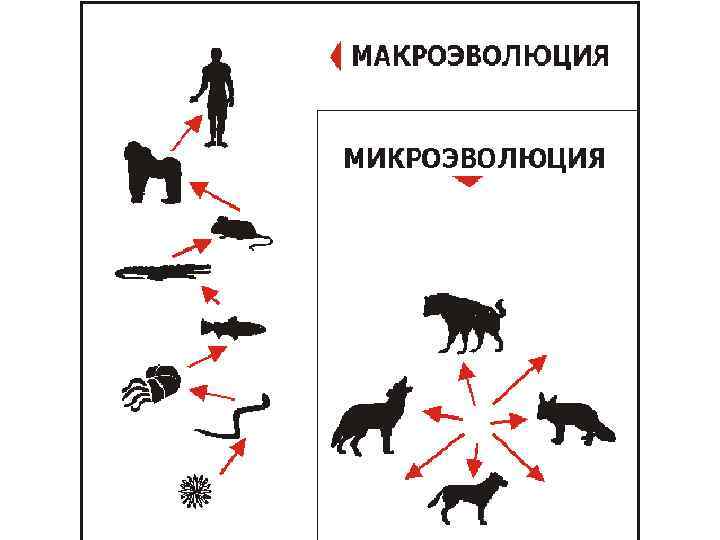 МАКРОЭВОЛЮЦИЯ

МИКРОЭВОЛЮЦИЯ