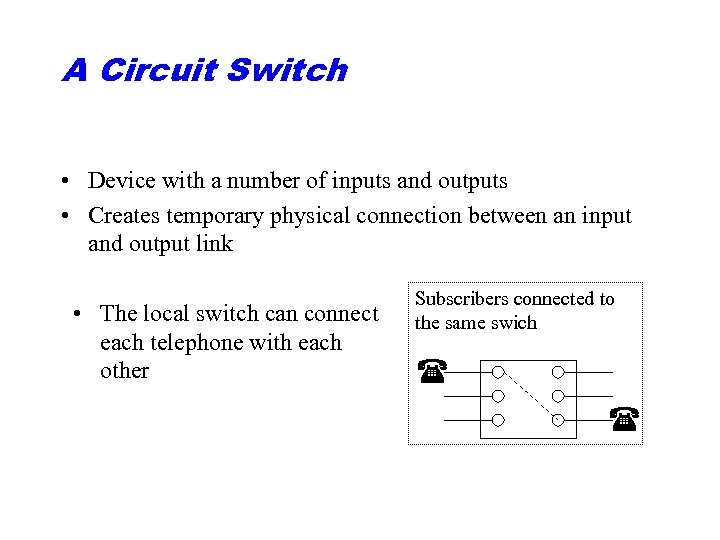 A Circuit Switch

• Device with a number of inputs and outputs
• Creates temporary physical connection between an input and output link

• The local switch can connect each telephone with each other

Subscribers connected to the same swich