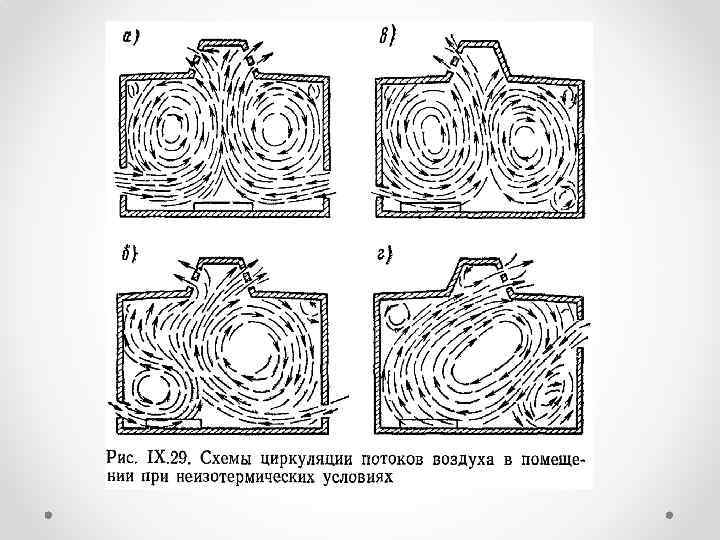 а)

в)

б)

г)

Рис. IX.29. Схемы циркуляции потоков воздуха в помещении при неизотермических условиях