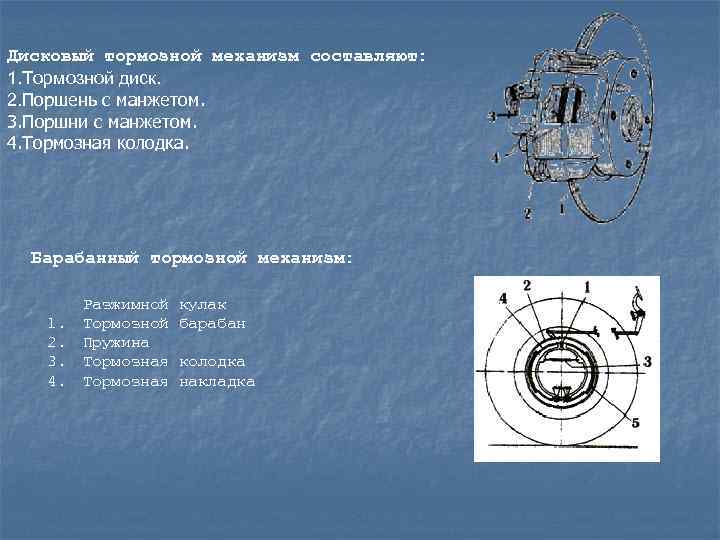 Дисковый тормозной механизм составляют:
1.Тормозной диск.
2.Поршень с манжетом.
3.Поршни с манжетом.
4.Тормозная колодка.

3
4
2
1

Барабанный тормозной механизм:

Разжимной кулак
1. Тормозной барабан
2. Пружина
3. Тормозная колодка
4. Тормозная накладка

4
2
1
3
5