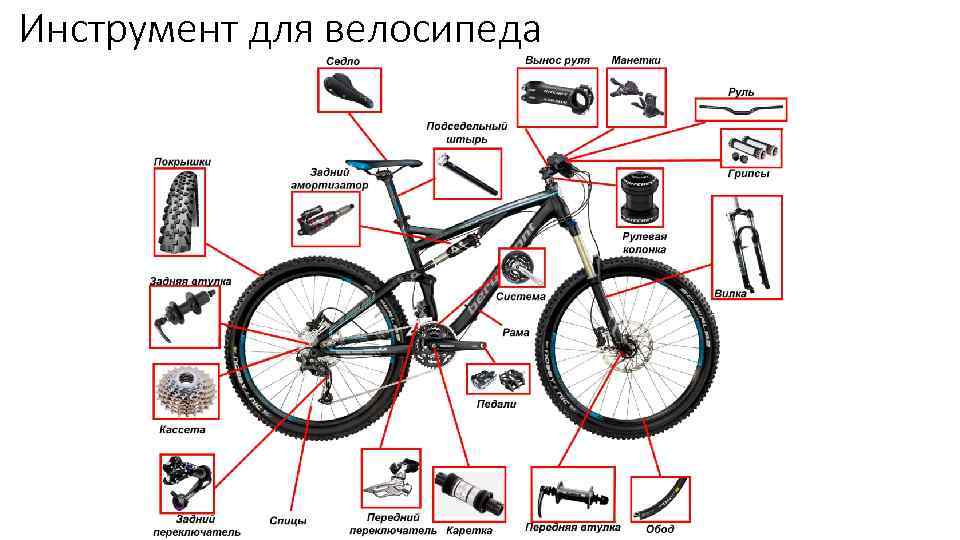 Инструмент для велосипеда

Седло

Вынос руля

Манетки

Руль

Подседельный штырь

Грипсы

Покрышки

Задний амортизатор

Рулевая колонка

Вилка

Задняя втулка

Система

Рама

Педали

Кассета

Задний переключатель

Спицы

Передний переключатель

Каретка

Передняя втулка

Обод