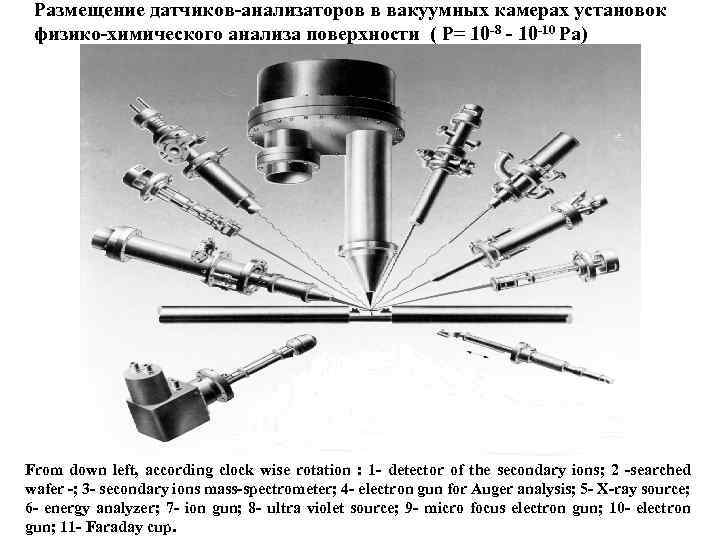 Размещение датчиков-анализаторов в вакуумных камерах установок физико-химического анализа поверхности ( P= $10^{-8}$ - $10^{-10}$ Pa)

From down left, according clock wise rotation : 1- detector of the secondary ions; 2 -searched wafer -; 3- secondary ions mass-spectrometer; 4- electron gun for Auger analysis; 5- X-ray source; 6- energy analyzer; 7- ion gun; 8- ultra violet source; 9- micro focus electron gun; 10- electron gun; 11- Faraday cup.