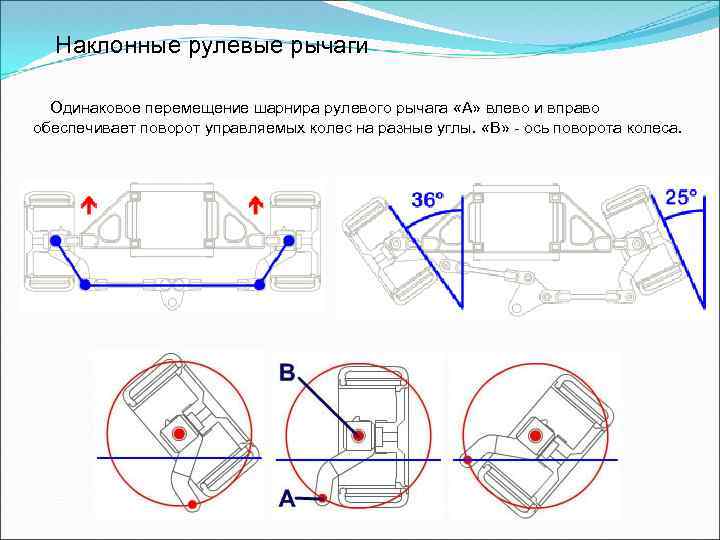 Наклонные рулевые рычаги

Одинаковое перемещение шарнира рулевого рычага «А» влево и вправо обеспечивает поворот управляемых колес на разные углы. «В» - ось поворота колеса.

36°

25°

B

A