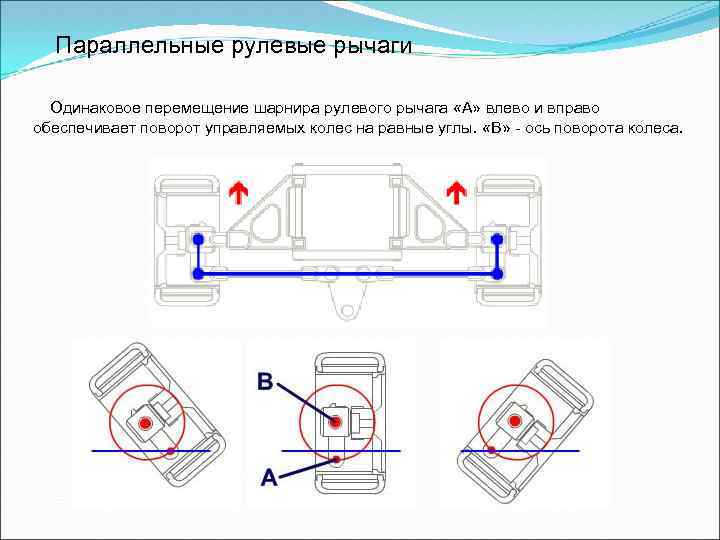 Параллельные рулевые рычаги

Одинаковое перемещение шарнира рулевого рычага «А» влево и вправо обеспечивает поворот управляемых колес на равные углы. «В» - ось поворота колеса.

B

A