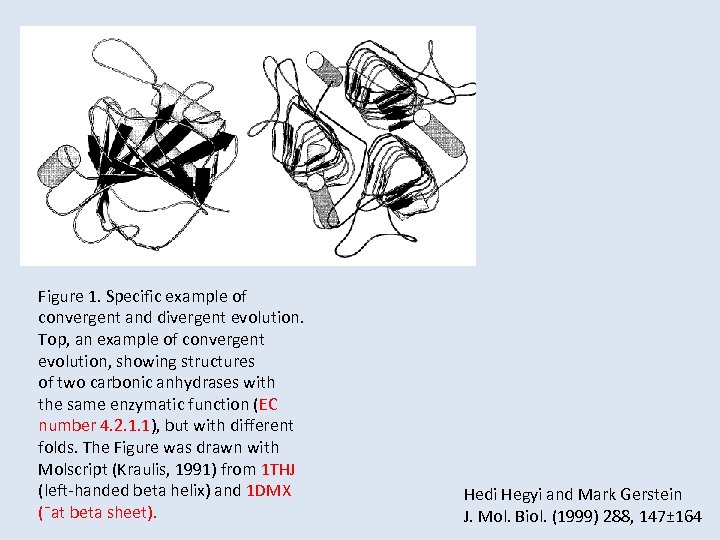 Figure 1. Specific example of convergent and divergent evolution. Top, an example of convergent evolution, showing structures of two carbonic anhydrases with the same enzymatic function (EC number 4.2.1.1), but with different folds. The Figure was drawn with Molscript (Kraulis, 1991) from 1THJ (left-handed beta helix) and 1DMX (¯at beta sheet).

Hedi Hegyi and Mark Gerstein
J. Mol. Biol. (1999) 288, 147±164