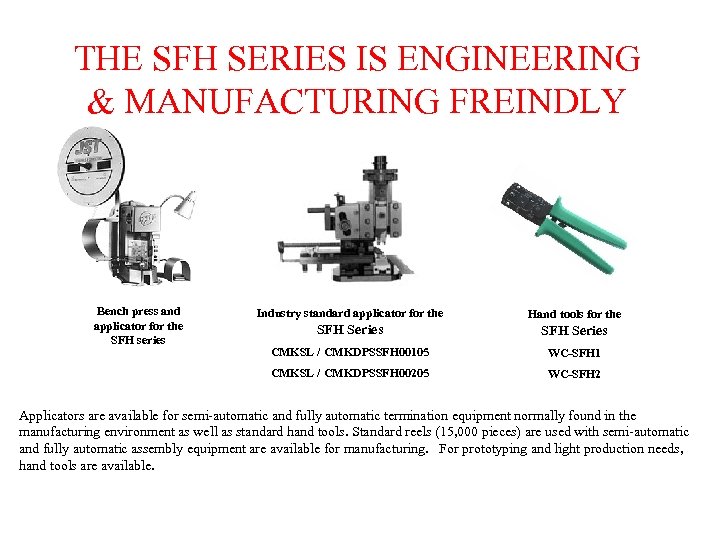 THE SFH SERIES IS ENGINEERING & MANUFACTURING FREINDLY

JST

Bench press and applicator for the SFH series

Industry standard applicator for the SFH Series

CMKSL / CMKDPSSFH00105

CMKSL / CMKDPSSFH00205

Hand tools for the SFH Series

WC-SFH1

WC-SFH2

Applicators are available for semi-automatic and fully automatic termination equipment normally found in the manufacturing environment as well as standard hand tools. Standard reels (15,000 pieces) are used with semi-automatic and fully automatic assembly equipment are available for manufacturing. For prototyping and light production needs, hand tools are available.