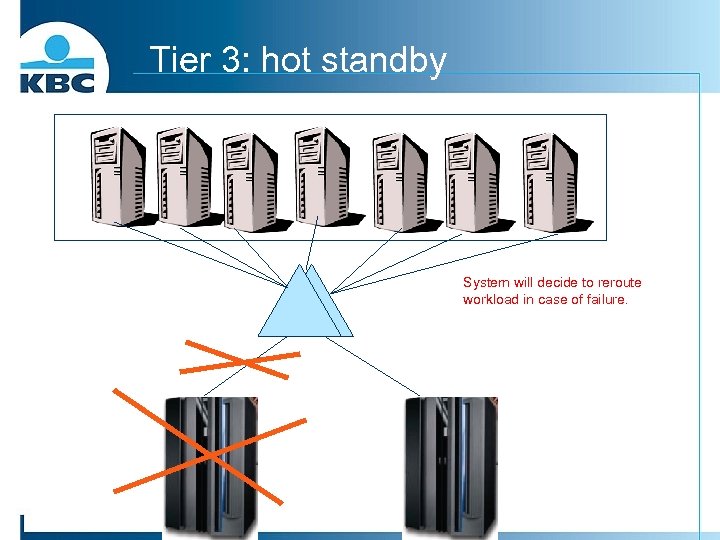 KBC

Tier 3: hot standby

System will decide to reroute workload in case of failure.