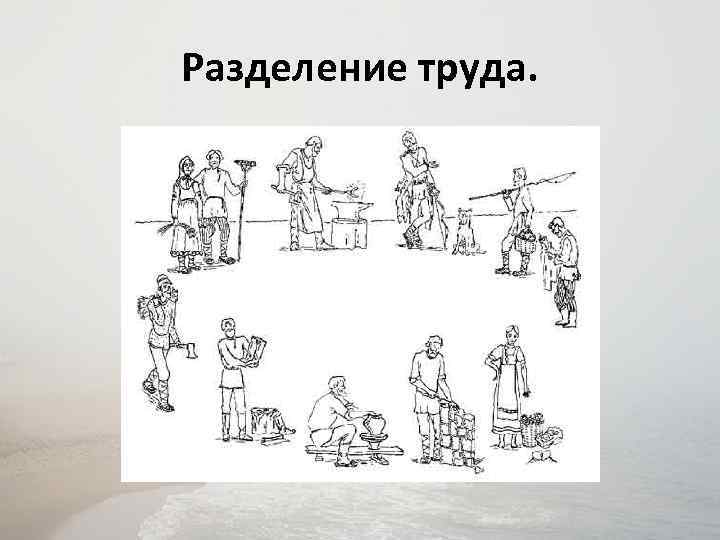 Разделение труда.