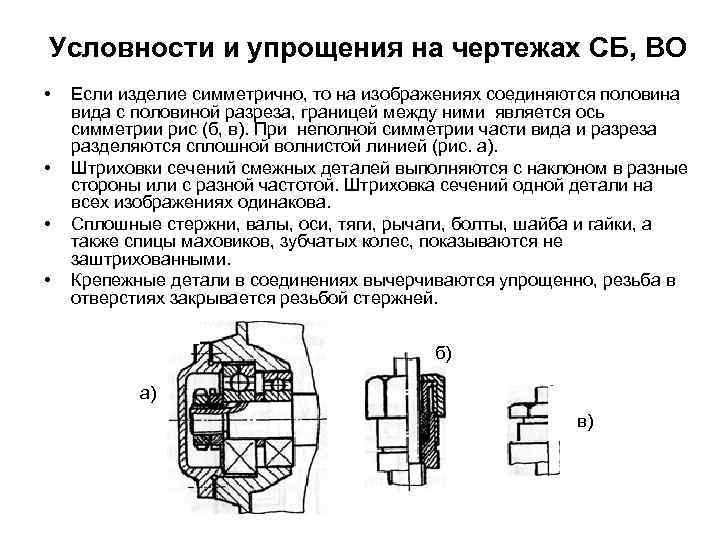 Условности и упрощения на чертежах СБ, ВО

• Если изделие симметрично, то на изображениях соединяются половина вида с половиной разреза, границей между ними является ось симметрии рис (б, в). При неполной симметрии части вида и разреза разделяются сплошной волнистой линией (рис. а).

• Штриховки сечений смежных деталей выполняются с наклоном в разные стороны или с разной частотой. Штриховка сечений одной детали на всех изображениях одинакова.

• Сплошные стержни, валы, оси, тяги, рычаги, болты, шайба и гайки, а также спицы маховиков, зубчатых колес, показываются не заштрихованными.

• Крепежные детали в соединениях вычерчиваются упрощенно, резьба в отверстиях закрывается резьбой стержней.

а)

б)

в)