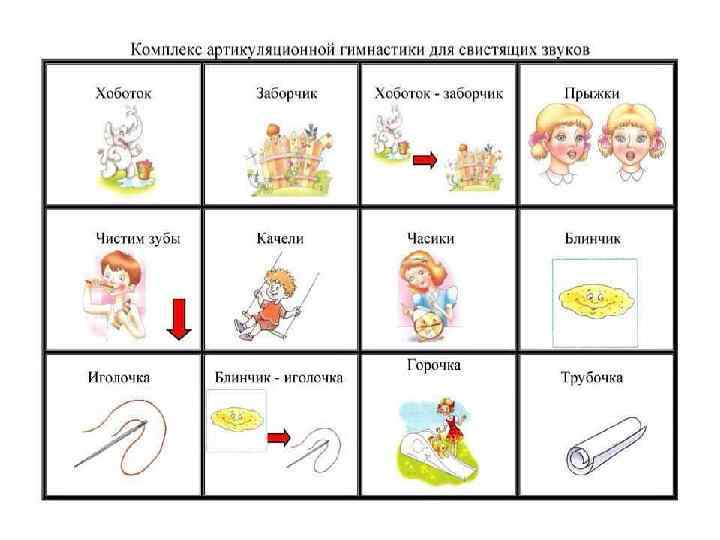 Комплекс артикуляционной гимнастики для свистящих звуков

| Хоботок | Заборчик | Хоботок - заборчик | Прыжки |
|---|---|---|---|
| Чистим зубы | Качели | Часики | Блинчик |
| Иголочка | Блинчик - иголочка | Горочка | Трубочка |