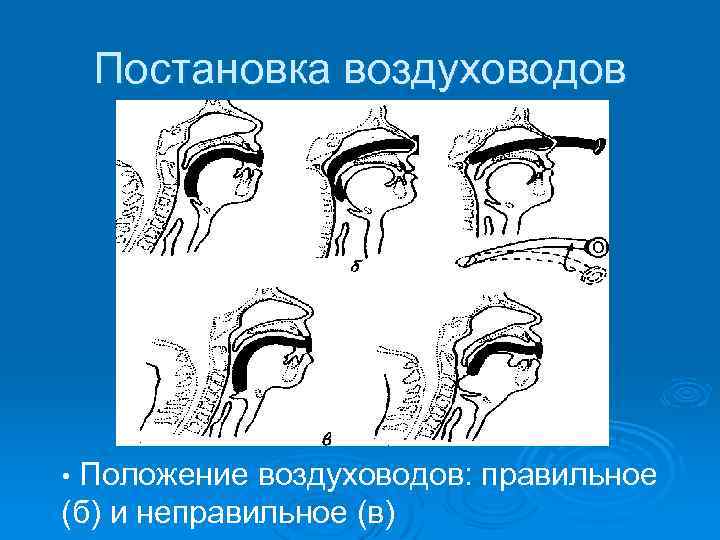 Постановка воздуховодов

б

в

• Положение воздуховодов: правильное (б) и неправильное (в)