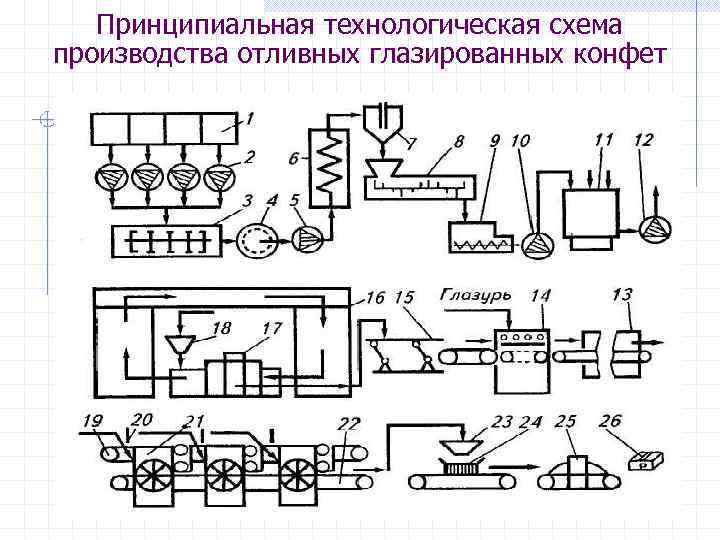 Принципиальная технологическая схема производства отливных глазированных конфет

1
2
3
4
5
6
7
8
9
10
11
12
16
15
Глазурь
14
13
18
17
19
20
21
22
23
24
25
26