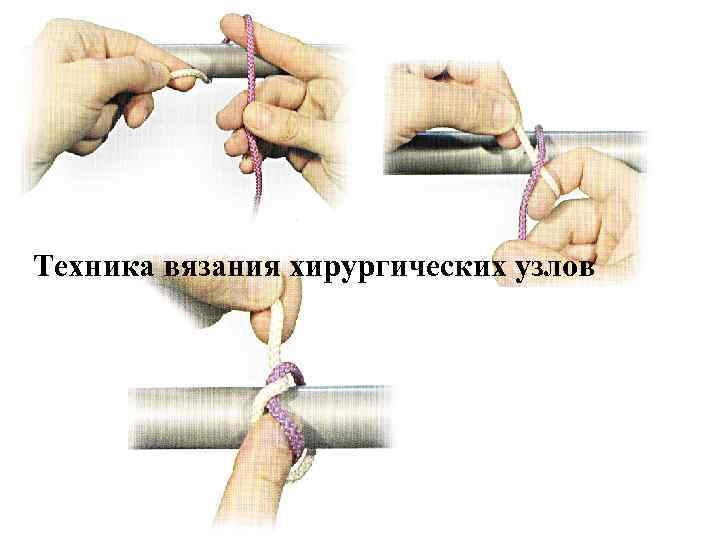 Техника вязания хирургических узлов