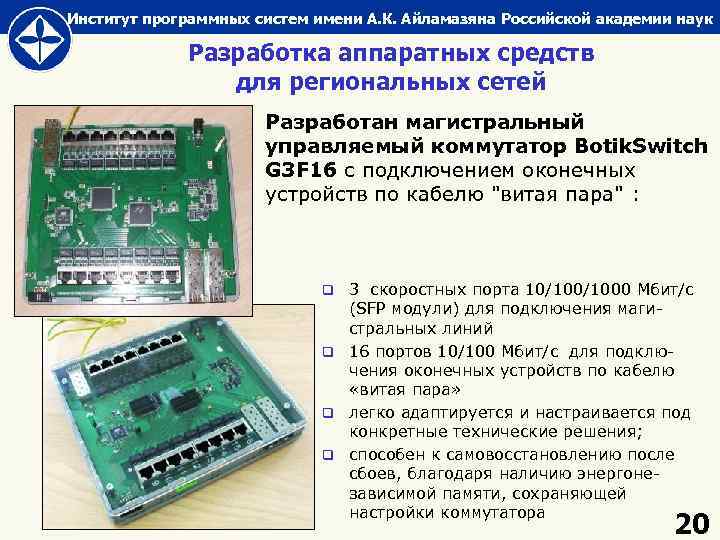 Институт программных систем имени А.К. Айламазяна Российской академии наук

Разработка аппаратных средств для региональных сетей

Разработан магистральный управляемый коммутатор BotikSwitch G3F16 с подключением оконечных устройств по кабелю "витая пара" :

❑ 3 скоростных порта 10/100/1000 Мбит/с (SFP модули) для подключения магистральных линий

❑ 16 портов 10/100 Мбит/с для подключения оконечных устройств по кабелю «витая пара»

❑ легко адаптируется и настраивается под конкретные технические решения;

❑ способен к самовосстановлению после сбоев, благодаря наличию энергонезависимой памяти, сохраняющей настройки коммутатора

20