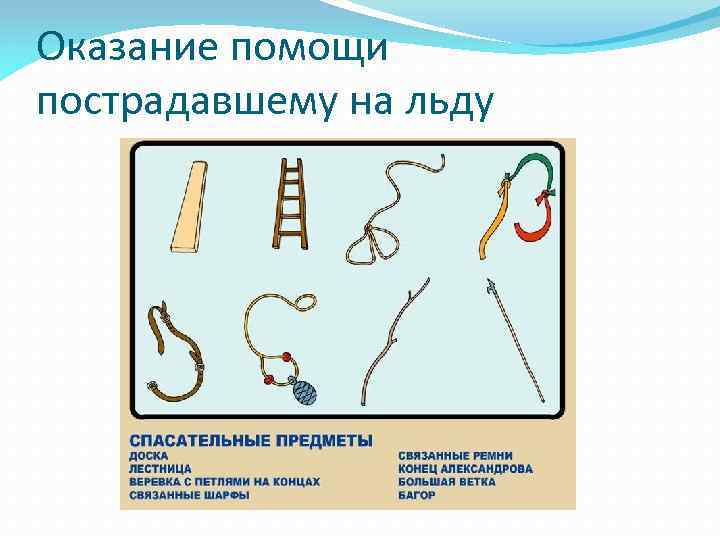 Оказание помощи пострадавшему на льду

СПАСАТЕЛЬНЫЕ ПРЕДМЕТЫ
ДОСКА
ЛЕСТНИЦА
ВЕРЕВКА С ПЕТЛЯМИ НА КОНЦАХ
СВЯЗАННЫЕ ШАРФЫ

СВЯЗАННЫЕ РЕМНИ
КОНЕЦ АЛЕКСАНДРОВА
БОЛЬШАЯ ВЕТКА
БАГОР