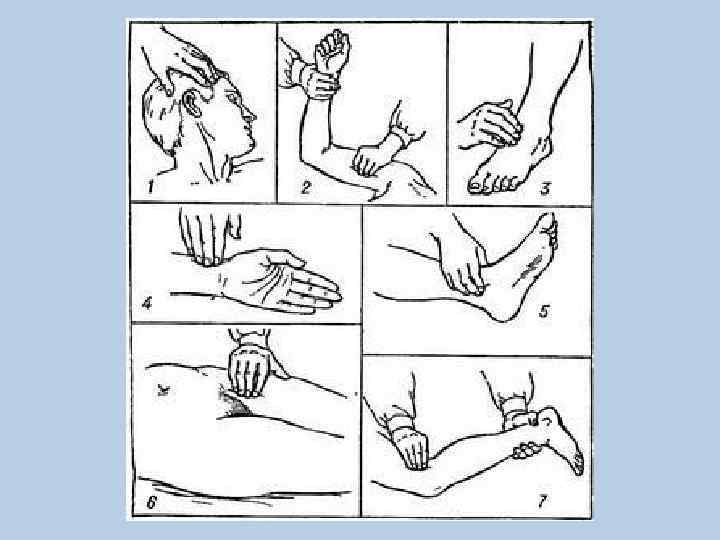 1
2
3
4
5
6
7