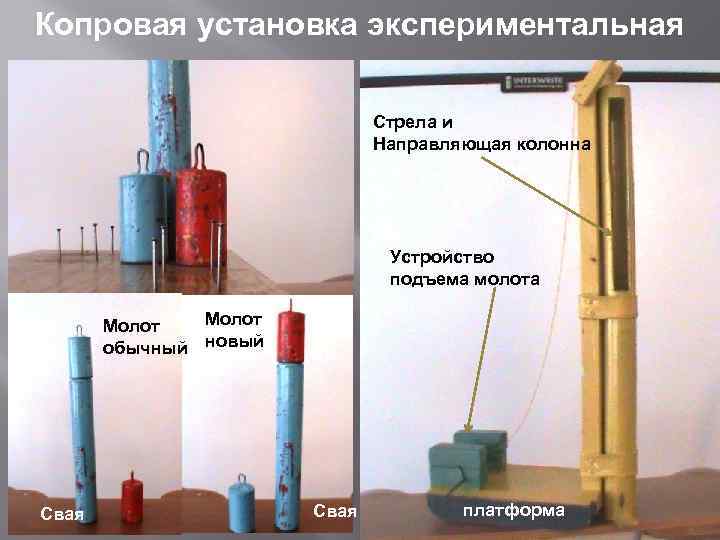 Копровая установка экспериментальная

Молот обычный

Молот новый

Свая

Свая

INTERWRITE

Стрела и Направляющая колонна

Устройство подъема молота

платформа