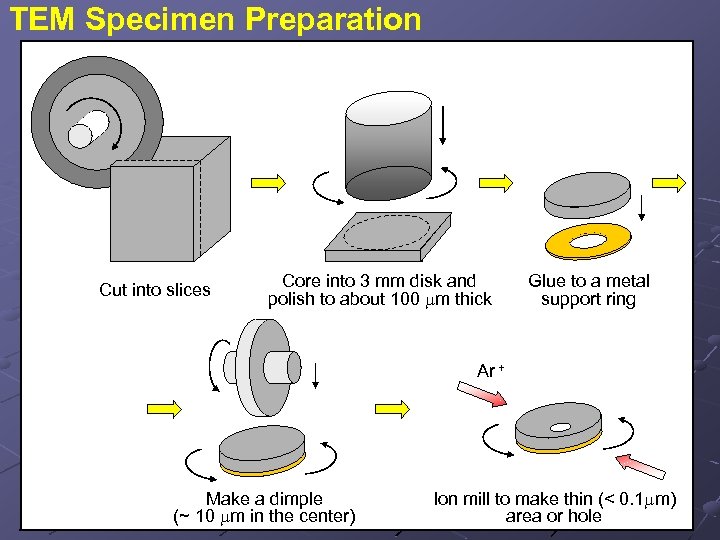 TEM Specimen Preparation

Cut into slices

Core into 3 mm disk and polish to about 100 $\mu$m thick

Glue to a metal support ring

Make a dimple (~ 10 $\mu$m in the center)

$Ar^+$

Ion mill to make thin (< 0.1$\mu$m) area or hole