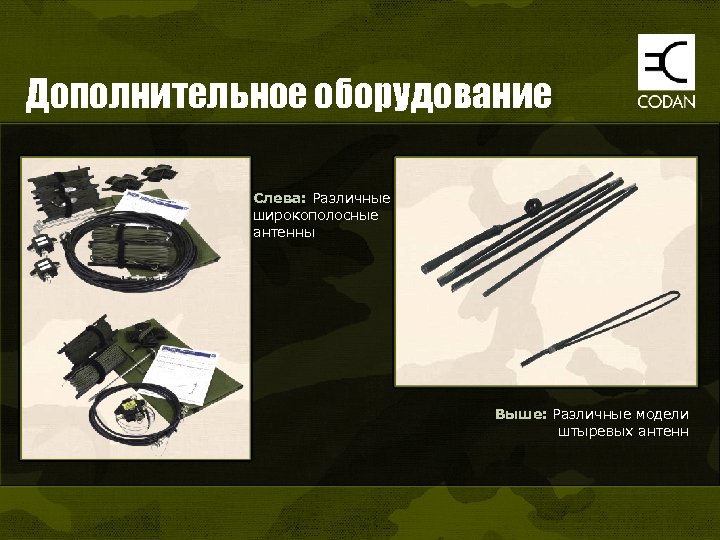 Дополнительное оборудование

CODAN

Слева: Различные широкополосные антенны

Выше: Различные модели штыревых антенн